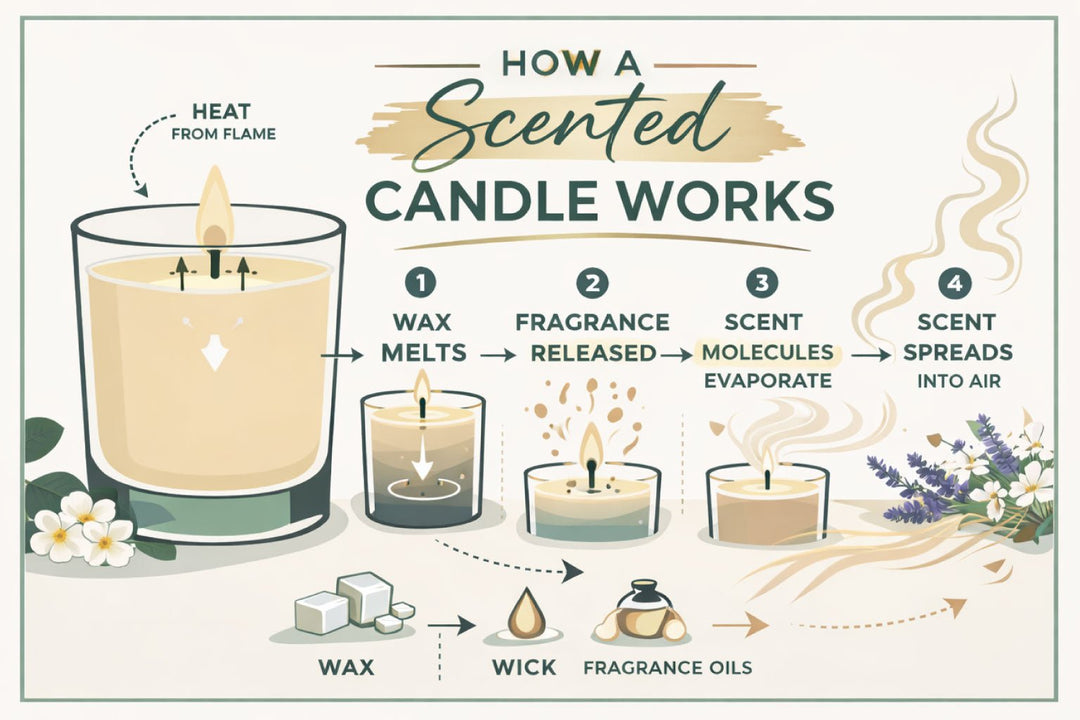 HOW A
Scented
CANDLE WORKS

HEAT
FROM FLAME

1
WAX
MELTS

2
FRAGRANCE
RELEASED

3
SCENT
MOLECULES
EVAPORATE

4
SCENT
SPREADS
INTO AIR

WAX

WICK

FRAGRANCE OILS